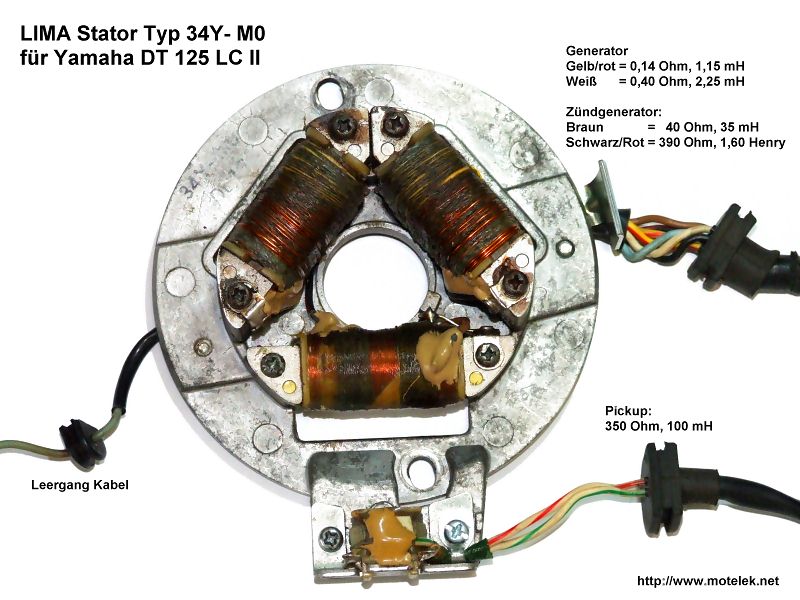 LIMA Stator Typ 34Y- M0
für Yamaha DT 125 LC II

Generator
Gelb/rot = 0,14 Ohm, 1,15 mH
Weiß = 0,40 Ohm, 2,25 mH

Zündgenerator:
Braun = 40 Ohm, 35 mH
Schwarz/Rot = 390 Ohm, 1,60 Henry

34Y

Pickup:
350 Ohm, 100 mH

Leergang Kabel

http://www.motelek.net